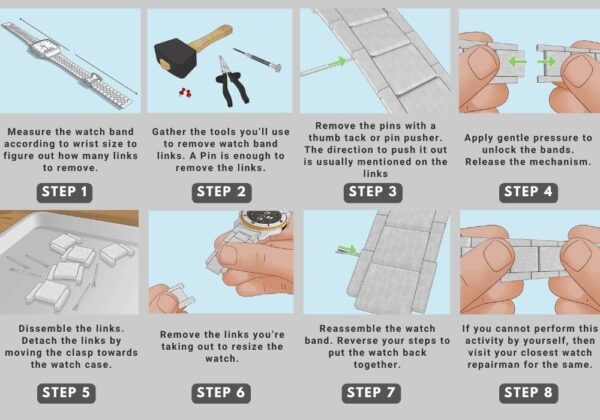 Measure the watch band according to wrist size to figure out how many links to remove.

STEP 1

Gather the tools you'll use to remove watch band links. A Pin is enough to remove the links.

STEP 2

Remove the pins with a thumb tack or pin pusher. The direction to push it out is usually mentioned on the links

STEP 3

Apply gentle pressure to unlock the bands. Release the mechanism.

STEP 4

Dissemble the links. Detach the links by moving the clasp towards the watch case.

STEP 5

Remove the links you're taking out to resize the watch.

STEP 6

Reassemble the watch band. Reverse your steps to put the watch back together.

STEP 7

If you cannot perform this activity by yourself, then visit your closest watch repairman for the same.

STEP 8